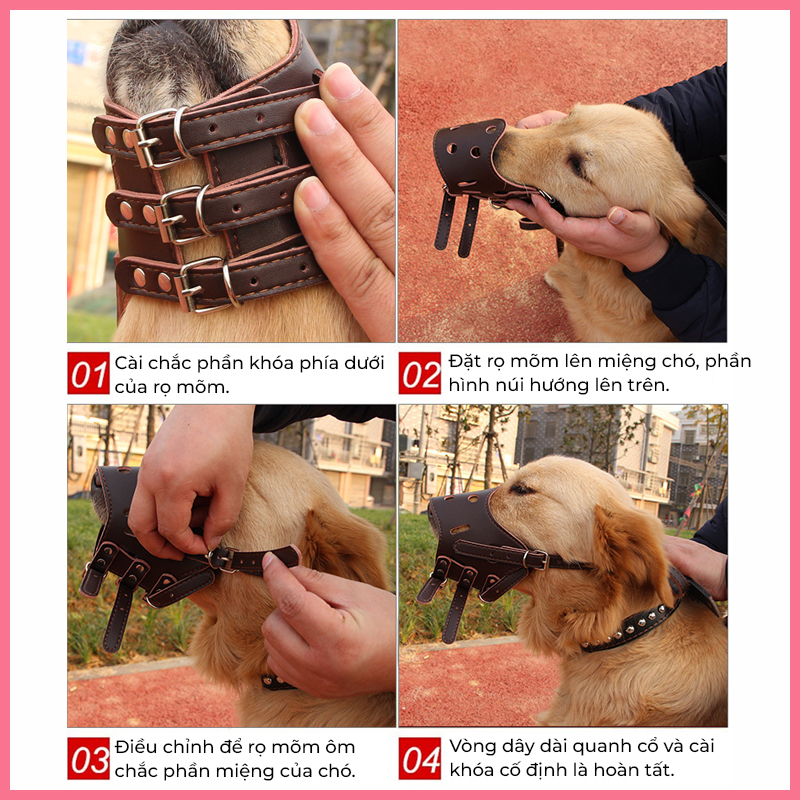 01 Cài chắc phần khóa phía dưới của rọ mõm.

02 Đặt rọ mõm lên miệng chó, phần hình núi hướng lên trên.

03 Điều chỉnh để rọ mõm ôm chắc phần miệng của chó.

04 Vòng dây dài quanh cổ và cài khóa cố định là hoàn tất.